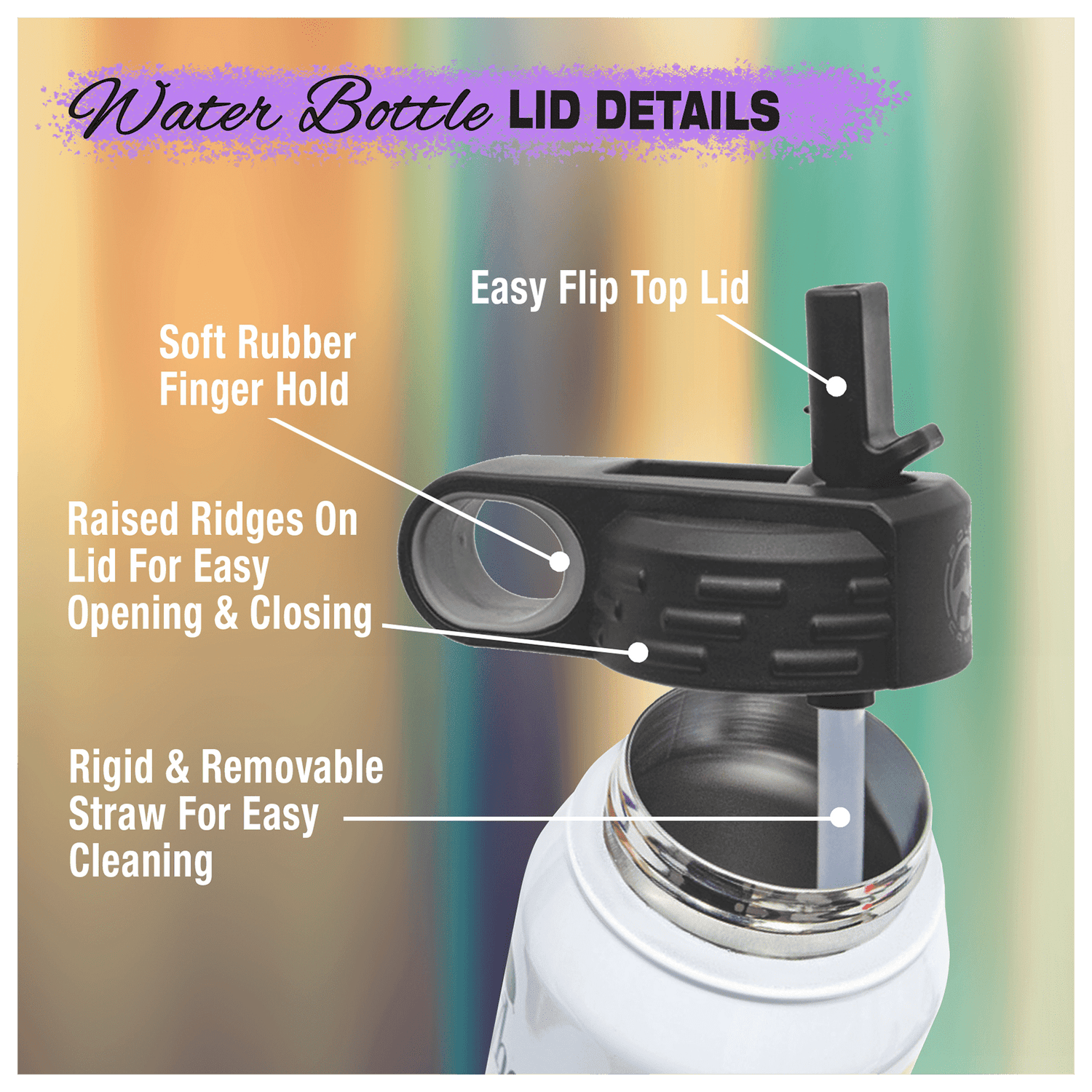 Water Bottle LID DETAILS

Easy Flip Top Lid

Soft Rubber Finger Hold

Raised Ridges On Lid For Easy Opening & Closing

Rigid & Removable Straw For Easy Cleaning