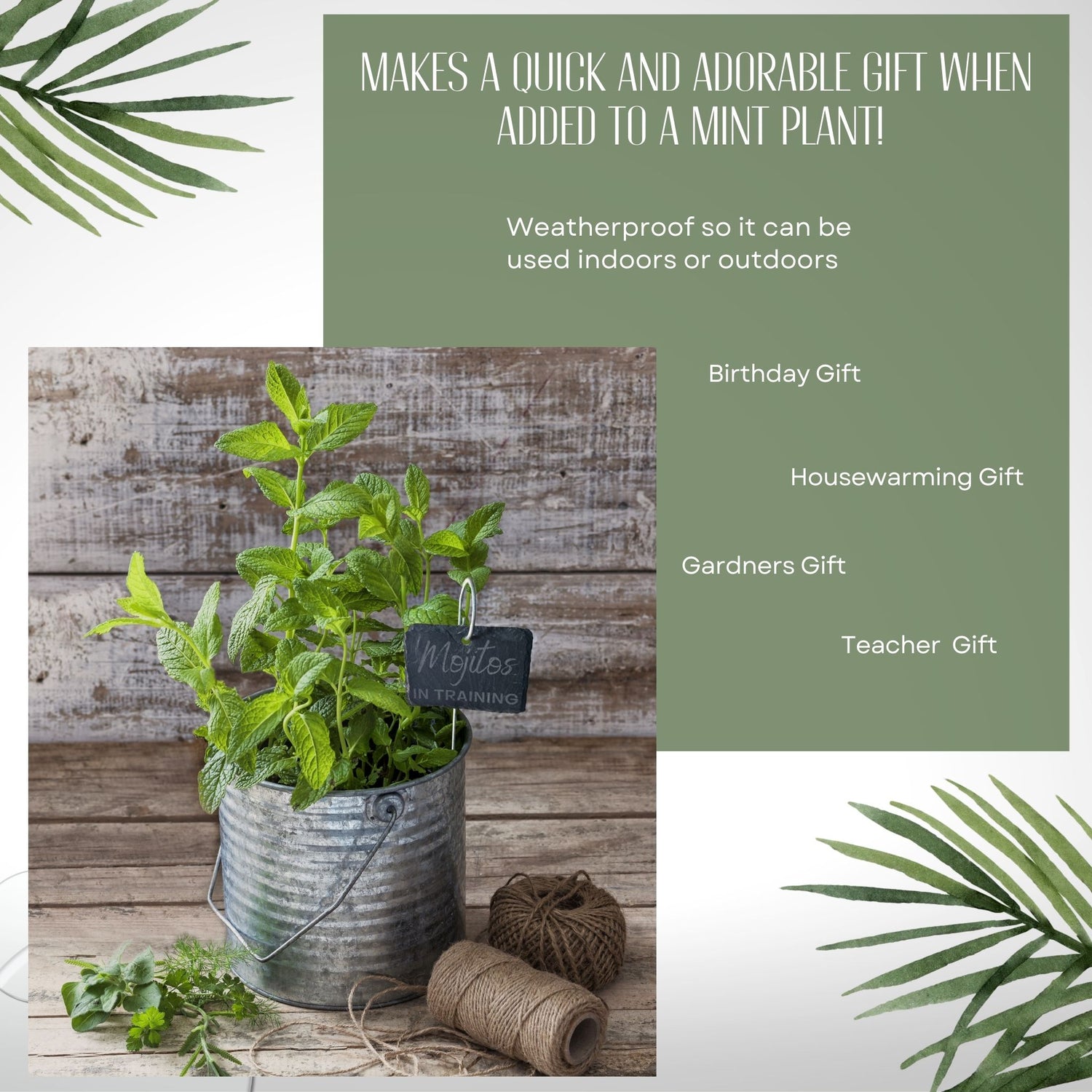 MAKES A QUICK AND ADORABLE GIFT WHEN ADDED TO A MINT PLANT!

Weatherproof so it can be used indoors or outdoors

Birthday Gift

Housewarming Gift

Gardners Gift

Teacher  Gift

Mojitos
IN TRAINING